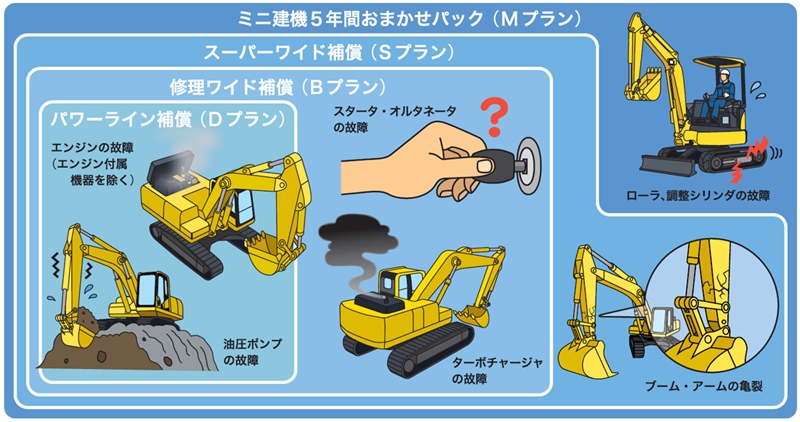 ミニ建機５年間おまかせパック（Ｍプラン）

スーパーワイド補償（Ｓプラン）

修理ワイド補償（Ｂプラン）

パワーライン補償（Ｄプラン）

エンジンの故障（エンジン付属機器を除く）

油圧ポンプの故障

スタータ・オルタネータの故障

ターボチャージャの故障

ローラ、調整シリンダの故障

ブーム・アームの亀裂