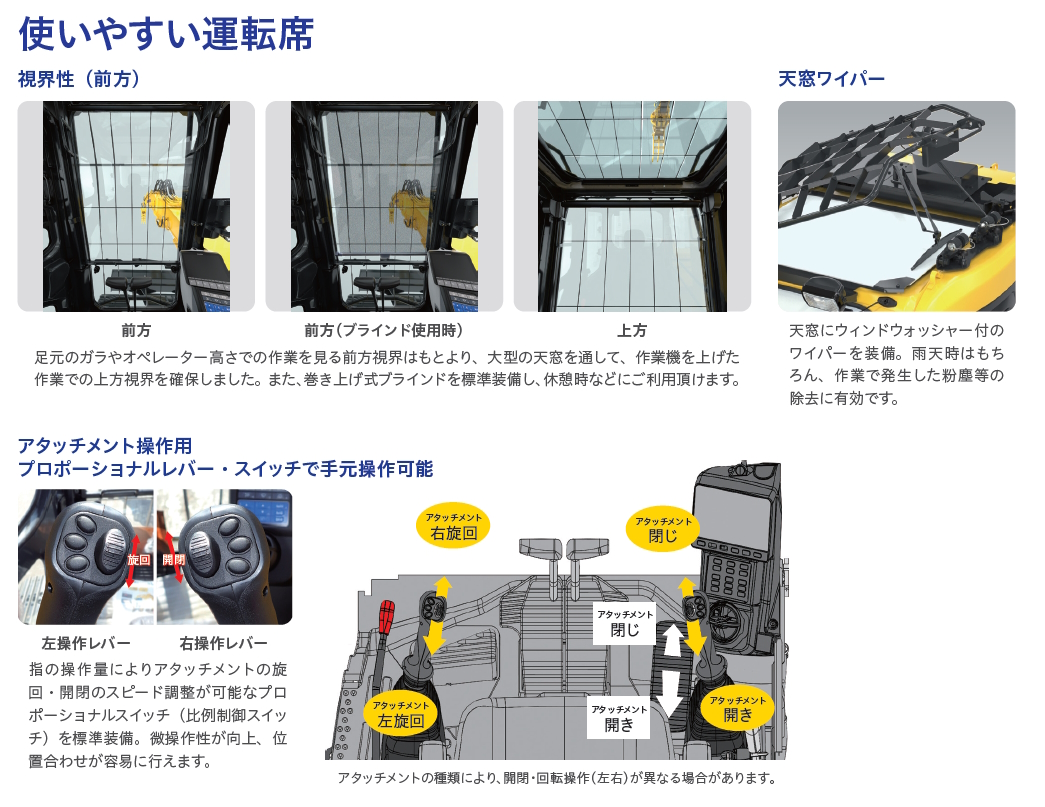 使いやすい運転席

視界性（前方）

前方

前方(ブラインド使用時)

上方

足元のガラやオペレーター高さでの作業を見る前方視界はもとより、大型の天窓を通して、作業機を上げた作業での上方視界を確保しました。また、巻き上げ式ブラインドを標準装備し、休憩時などにご利用頂けます。

天窓ワイパー

天窓にウィンドウォッシャー付のワイパーを装備。雨天時はもちろん、作業で発生した粉塵等の除去に有効です。

アタッチメント操作用
プロポーショナルレバー・スイッチで手元操作可能

旋回

開閉

左操作レバー

右操作レバー

指の操作量によりアタッチメントの旋回・開閉のスピード調整が可能なプロポーショナルスイッチ（比例制御スイッチ）を標準装備。微操作性が向上、位置合わせが容易に行えます。

アタッチメント
右旋回

アタッチメント
閉じ

アタッチメント
閉じ

アタッチメント
左旋回

アタッチメント
開き

アタッチメント
開き

アタッチメントの種類により、開閉・回転操作(左右)が異なる場合があります。