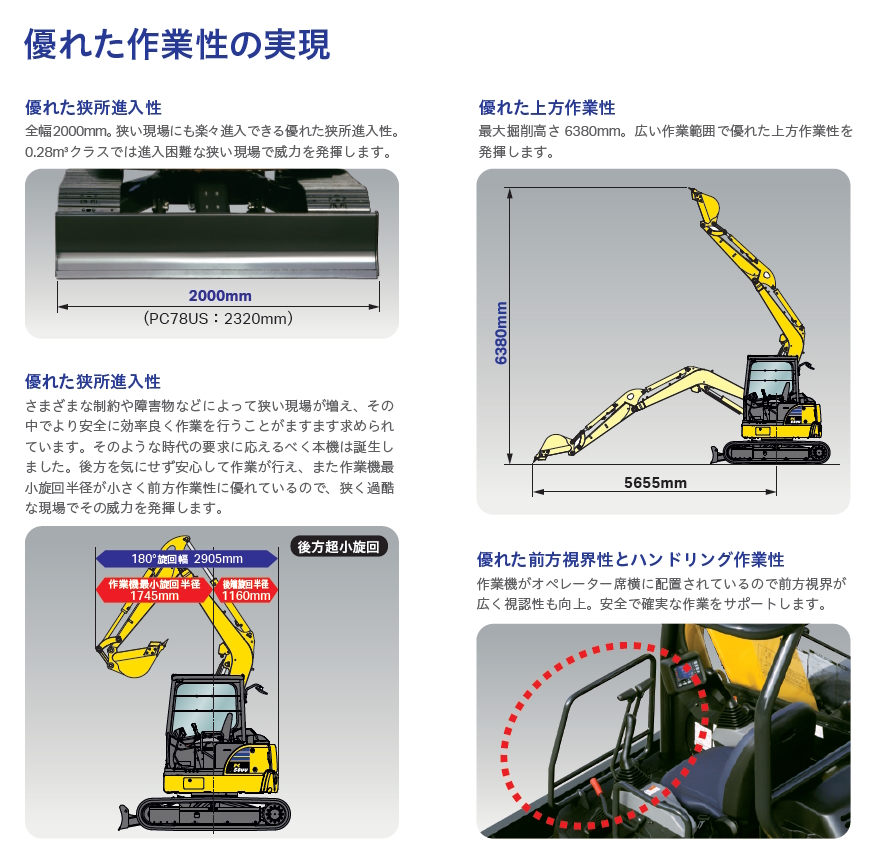 優れた作業性の実現

優れた狭所進入性

全幅2000mm。狭い現場にも楽々進入できる優れた狭所進入性。0.28m³クラスでは進入困難な狭い現場で威力を発揮します。

2000mm
（PC78US：2320mm）

優れた狭所進入性

さまざまな制約や障害物などによって狭い現場が増え、その中でより安全に効率良く作業を行うことがますます求められています。そのような時代の要求に応えるべく本機は誕生しました。後方を気にせず安心して作業が行え、また作業機最小旋回半径が小さく前方作業性に優れているので、狭く過酷な現場でその威力を発揮します。

後方超小旋回

180°旋回幅 2905mm
作業機最小旋回半径 1745mm
後端旋回半径 1160mm

優れた上方作業性

最大掘削高さ 6380mm。広い作業範囲で優れた上方作業性を発揮します。

6380mm

5655mm

優れた前方視界性とハンドリング作業性

作業機がオペレーター席横に配置されているので前方視界が広く視認性も向上。安全で確実な作業をサポートします。